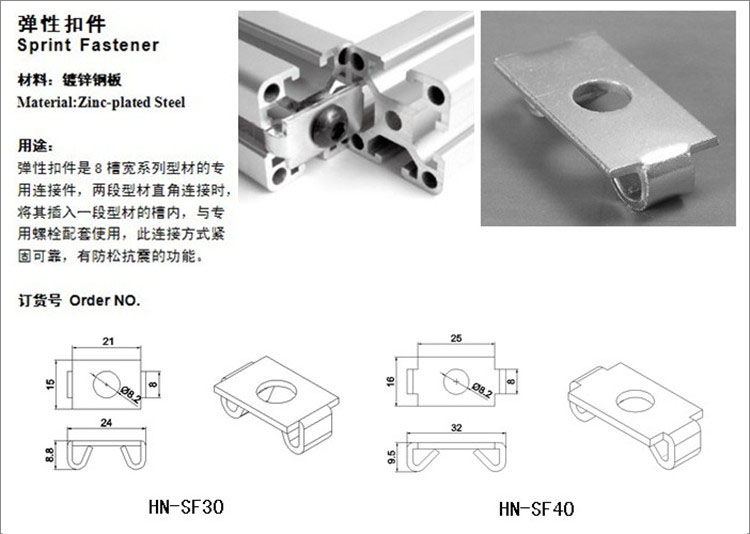 弹性扣件
Sprint Fastener

材料：镀锌钢板
Material:Zinc-plated Steel

用途：
弹性扣件是 8 槽宽系列型材的专用连接件，两段型材直角连接时，将其插入一段型材的槽内，与专用螺栓配套使用，此连接方式紧固可靠，有防松抗震的功能。

订货号 Order NO.

21
15
Ø8.2
8
24
8.8

HN-SF30

25
16
Ø8.2
8
32
9.5

HN-SF40